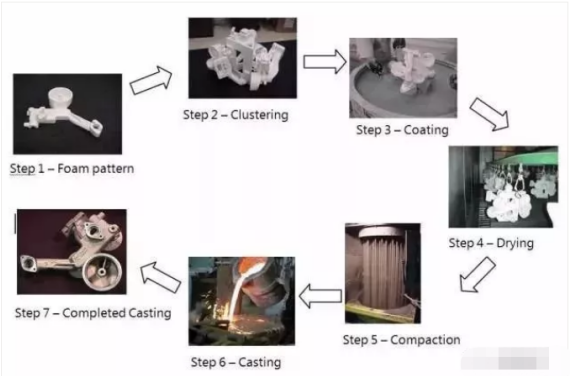 Step 1 – Foam pattern

Step 2 – Clustering

Step 3 – Coating

Step 4 – Drying

Step 5 – Compaction

Step 6 – Casting

Step 7 – Completed Casting